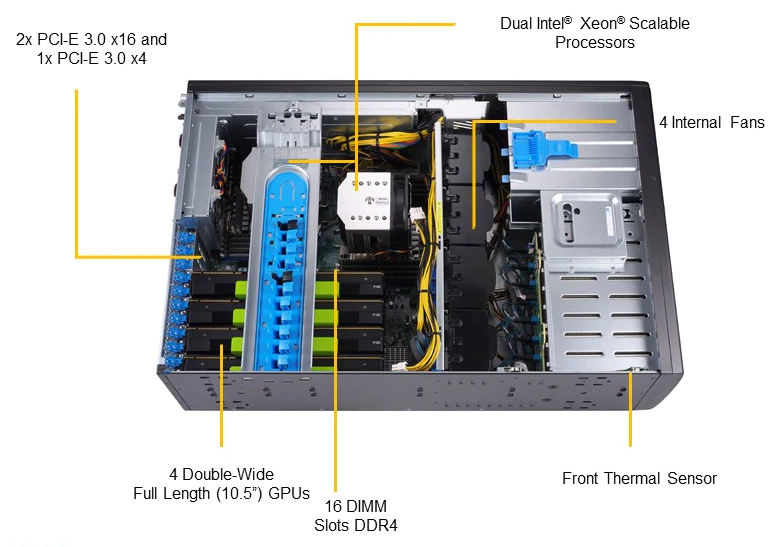 2x PCI-E 3.0 x16 and 1x PCI-E 3.0 x4

Dual Intel® Xeon® Scalable Processors

4 Internal Fans

4 Double-Wide Full Length (10.5") GPUs

16 DIMM Slots DDR4

Front Thermal Sensor